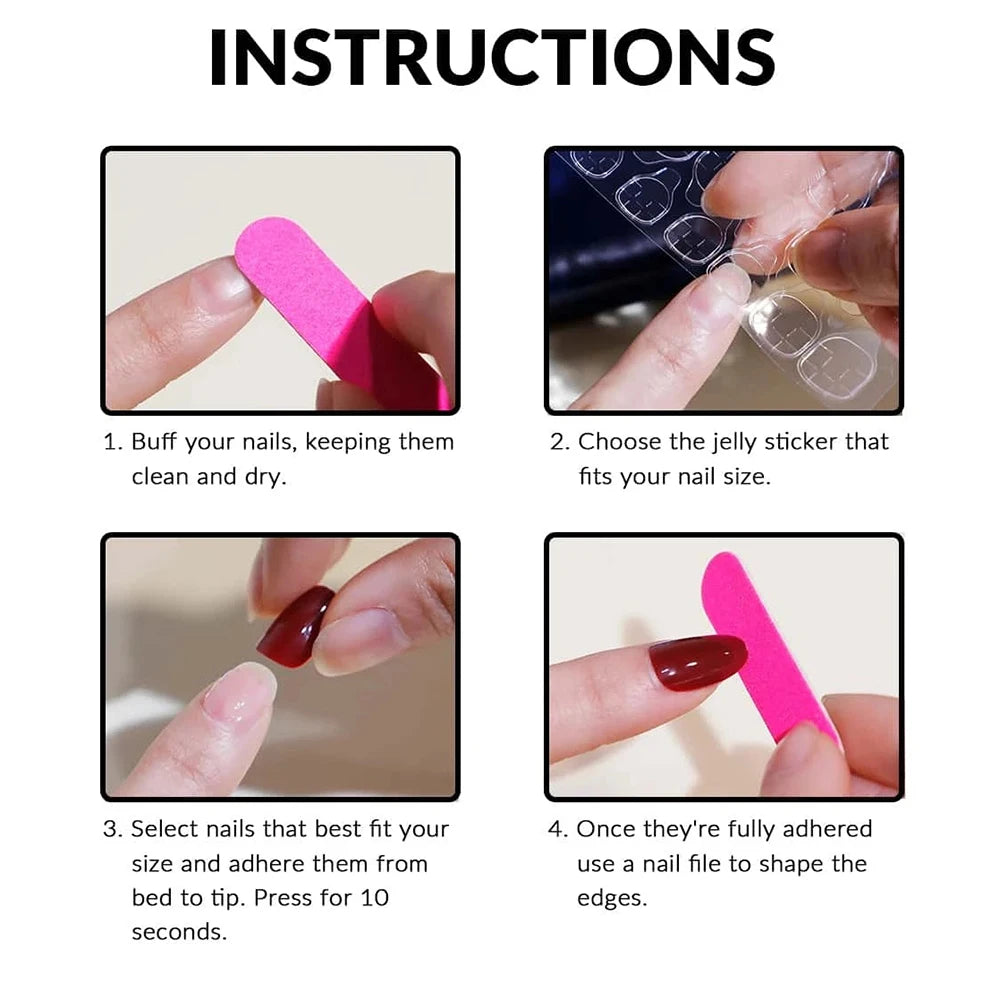 INSTRUCTIONS

1. Buff your nails, keeping them clean and dry.

2. Choose the jelly sticker that fits your nail size.

3. Select nails that best fit your size and adhere them from bed to tip. Press for 10 seconds.

4. Once they're fully adhered use a nail file to shape the edges.