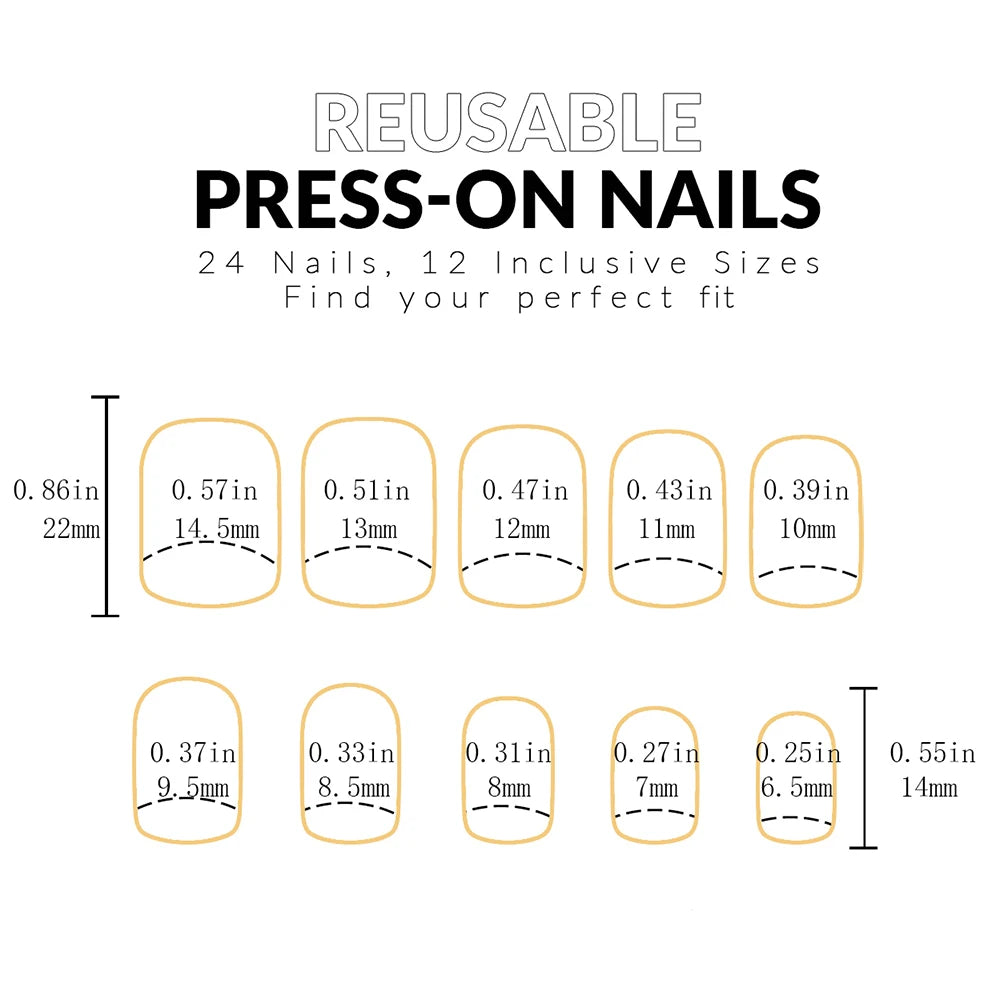 REUSABLE
PRESS-ON NAILS
24 Nails, 12 Inclusive Sizes
Find your perfect fit

0.86in
22mm

0.57in
14.5mm

0.51in
13mm

0.47in
12mm

0.43in
11mm

0.39in
10mm

0.37in
9.5mm

0.33in
8.5mm

0.31in
8mm

0.27in
7mm

0.25in
6.5mm

0.55in
14mm